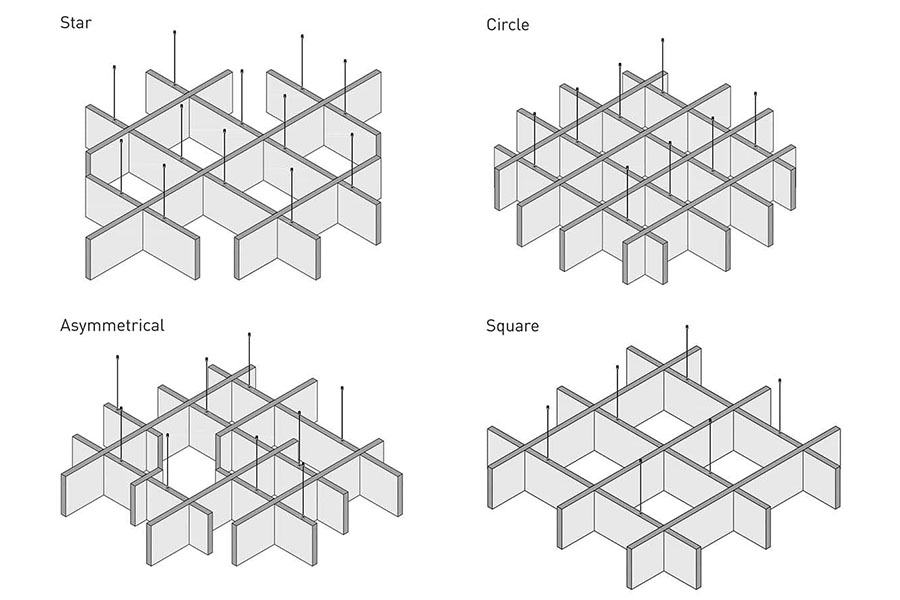 Star

Circle

Asymmetrical

Square